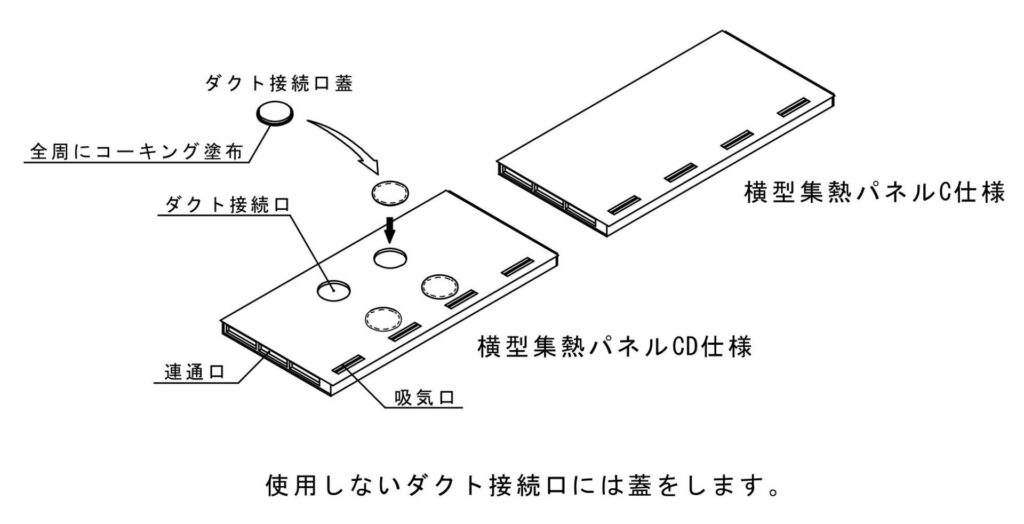 ダクト接続口蓋

全周にコーキング塗布

ダクト接続口

横型集熱パネルC仕様

横型集熱パネルCD仕様

連通口

吸気口

使用しないダクト接続口には蓋をします。